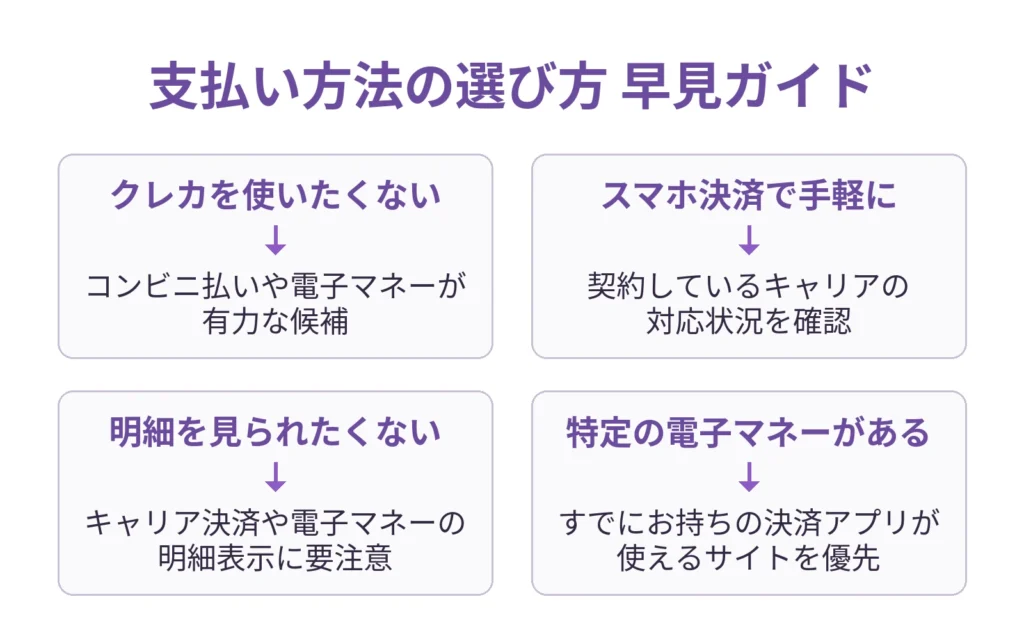 支払い方法の選び方 早見ガイド

クレカを使いたくない
↓
コンビニ払いや電子マネーが有力な候補

スマホ決済で手軽に
↓
契約しているキャリアの対応状況を確認

明細を見られたくない
↓
キャリア決済や電子マネーの明細表示に要注意

特定の電子マネーがある
↓
すでにお持ちの決済アプリが使えるサイトを優先