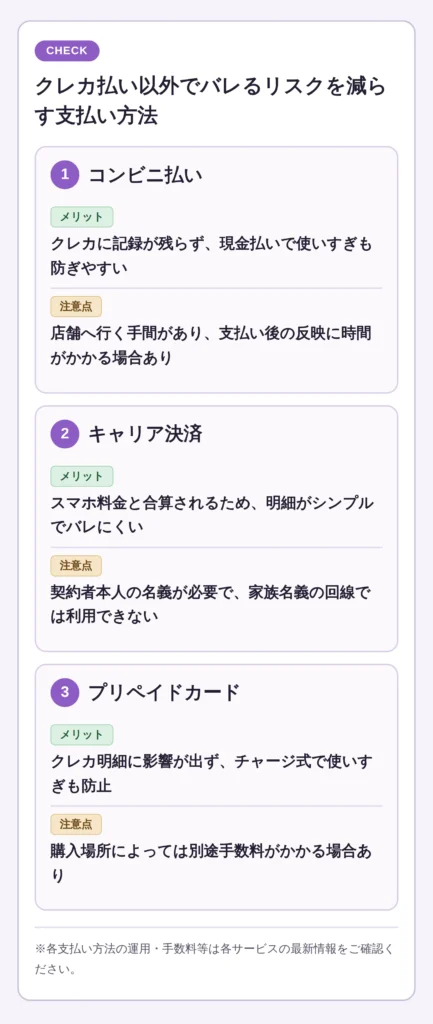 CHECK

クレカ払い以外でバレるリスクを減らす支払い方法

1 コンビニ払い

メリット

クレカに記録が残らず、現金払いで使いすぎも防ぎやすい

注意点

店舗へ行く手間があり、支払い後の反映に時間がかかる場合あり

2 キャリア決済

メリット

スマホ料金と合算されるため、明細がシンプルでバレにくい

注意点

契約者本人の名義が必要で、家族名義の回線では利用できない

3 プリペイドカード

メリット

クレカ明細に影響が出ず、チャージ式で使いすぎも防止

注意点

購入場所によっては別途手数料がかかる場合あり

※各支払い方法の運用・手数料等は各サービスの最新情報をご確認ください。